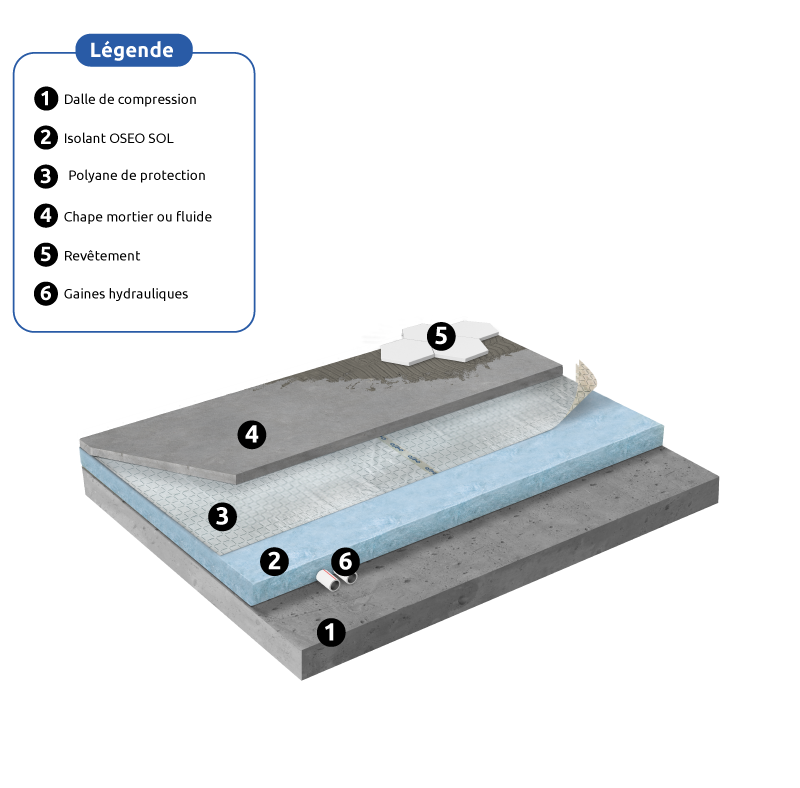 Légende

1 Dalle de compression

2 Isolant OSEO SOL

3 Polyane de protection

4 Chape mortier ou fluide

5 Revêtement

6 Gaines hydrauliques

5

4

3

2 6

1